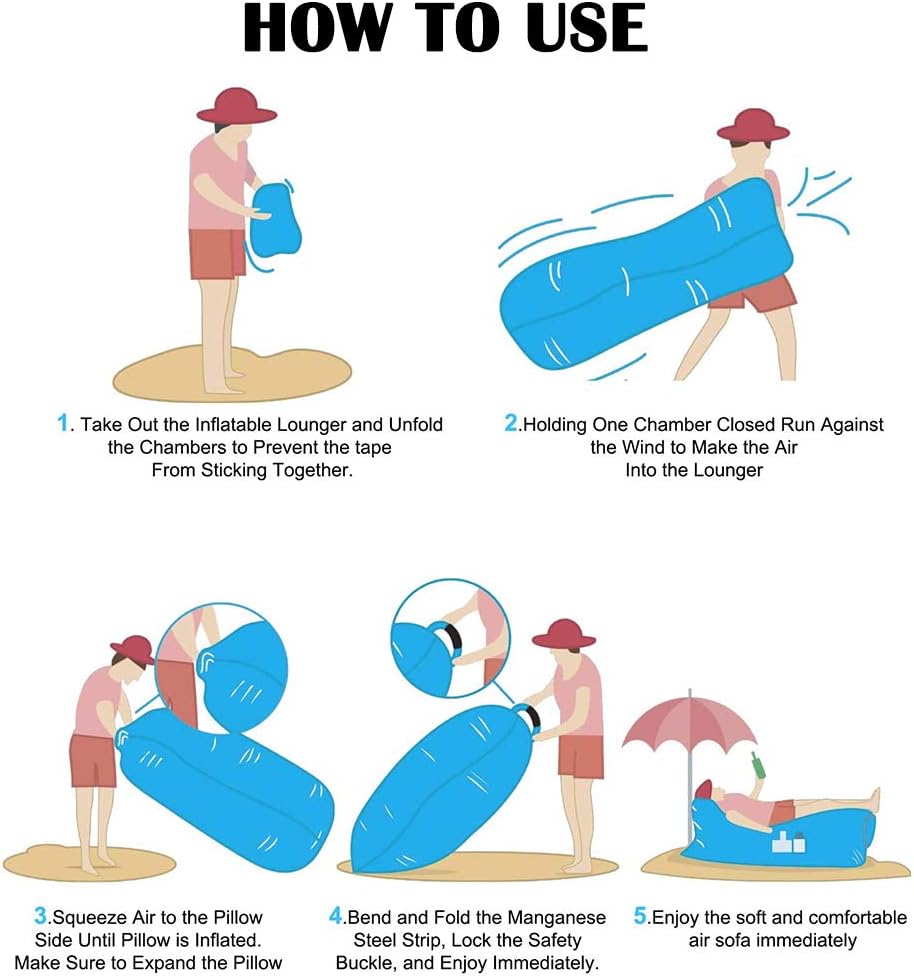 HOW TO USE

1. Take Out the Inflatable Lounger and Unfold the Chambers to Prevent the tape From Sticking Together.

2.Holding One Chamber Closed Run Against the Wind to Make the Air Into the Lounger

3.Squeeze Air to the Pillow Side Until Pillow is Inflated. Make Sure to Expand the Pillow

4.Bend and Fold the Manganese Steel Strip, Lock the Safety Buckle, and Enjoy Immediately.

5.Enjoy the soft and comfortable air sofa immediately