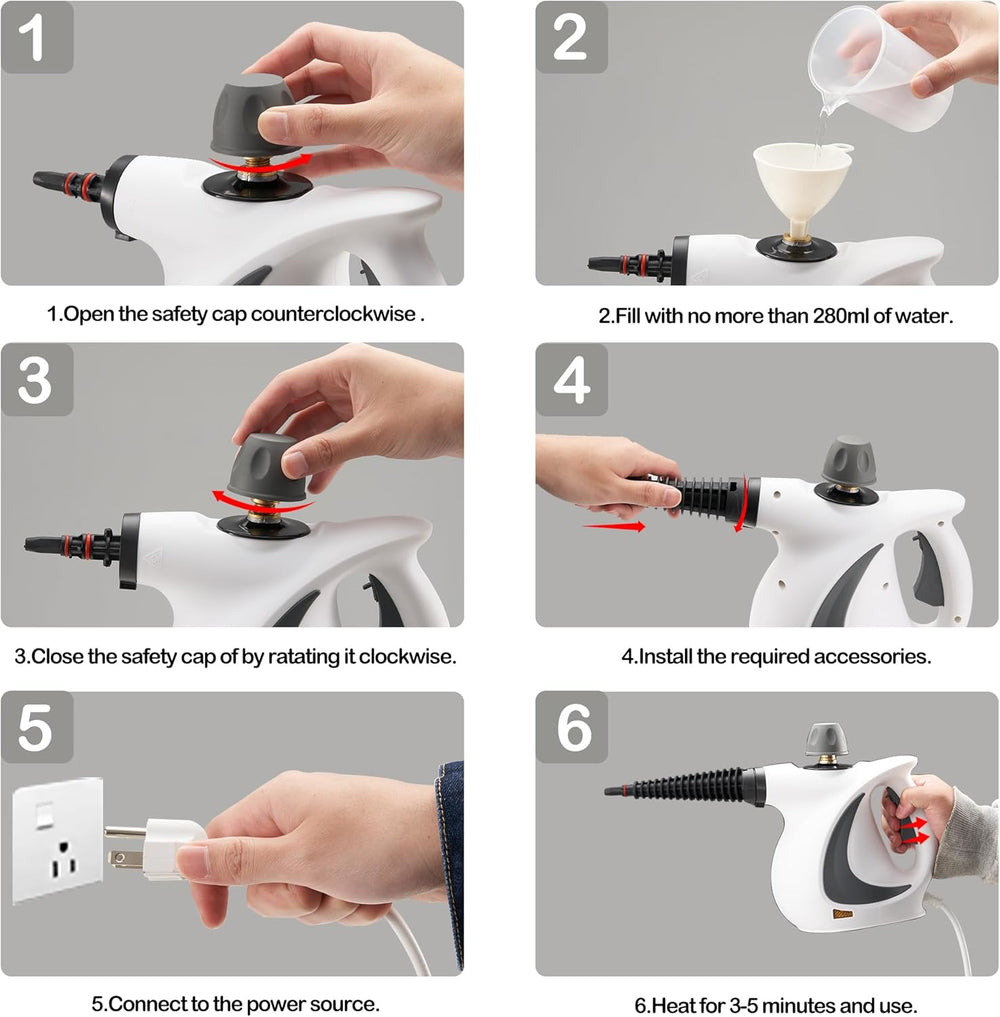 1

1.Open the safety cap counterclockwise .

2

2.Fill with no more than 280ml of water.

3

3.Close the safety cap of by ratating it clockwise.

4

4.Install the required accessories.

5

5.Connect to the power source.

6

6.Heat for 3-5 minutes and use.