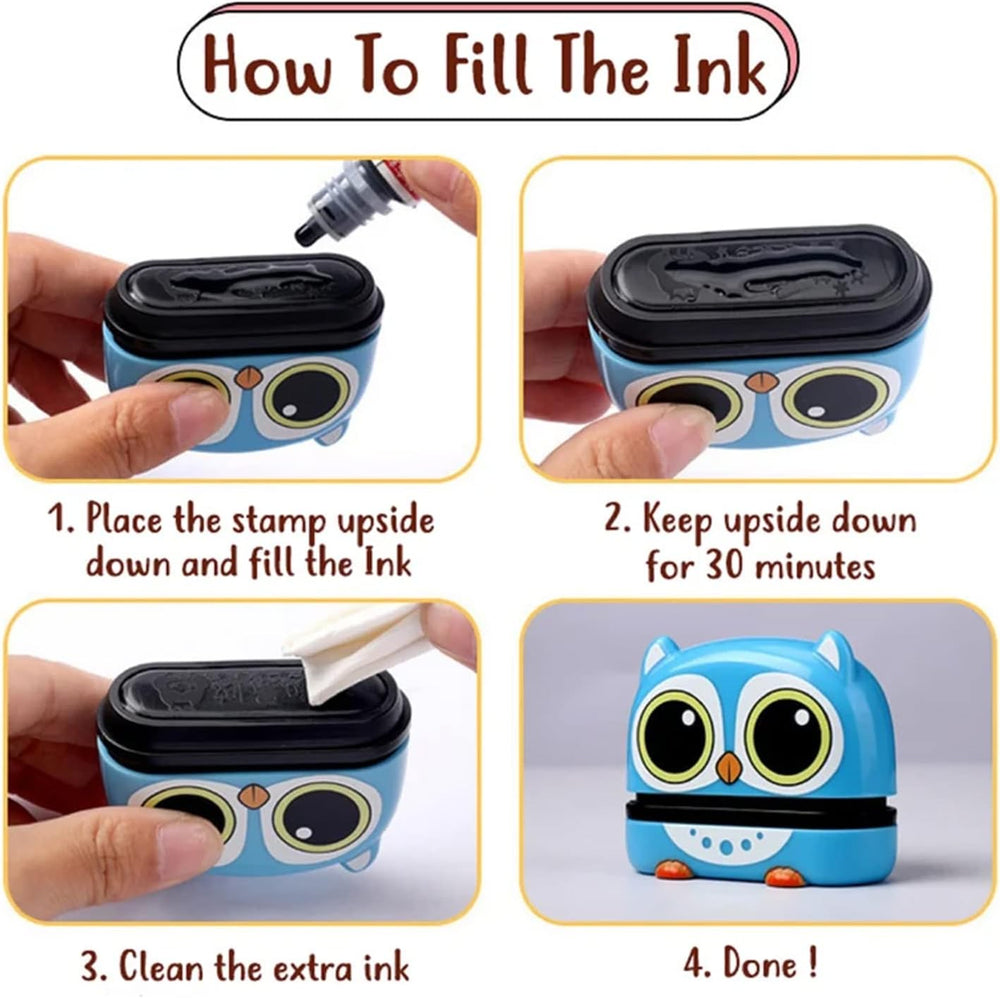 How To Fill The Ink

1. Place the stamp upside down and fill the Ink

2. Keep upside down for 30 minutes

3. Clean the extra ink

4. Done !